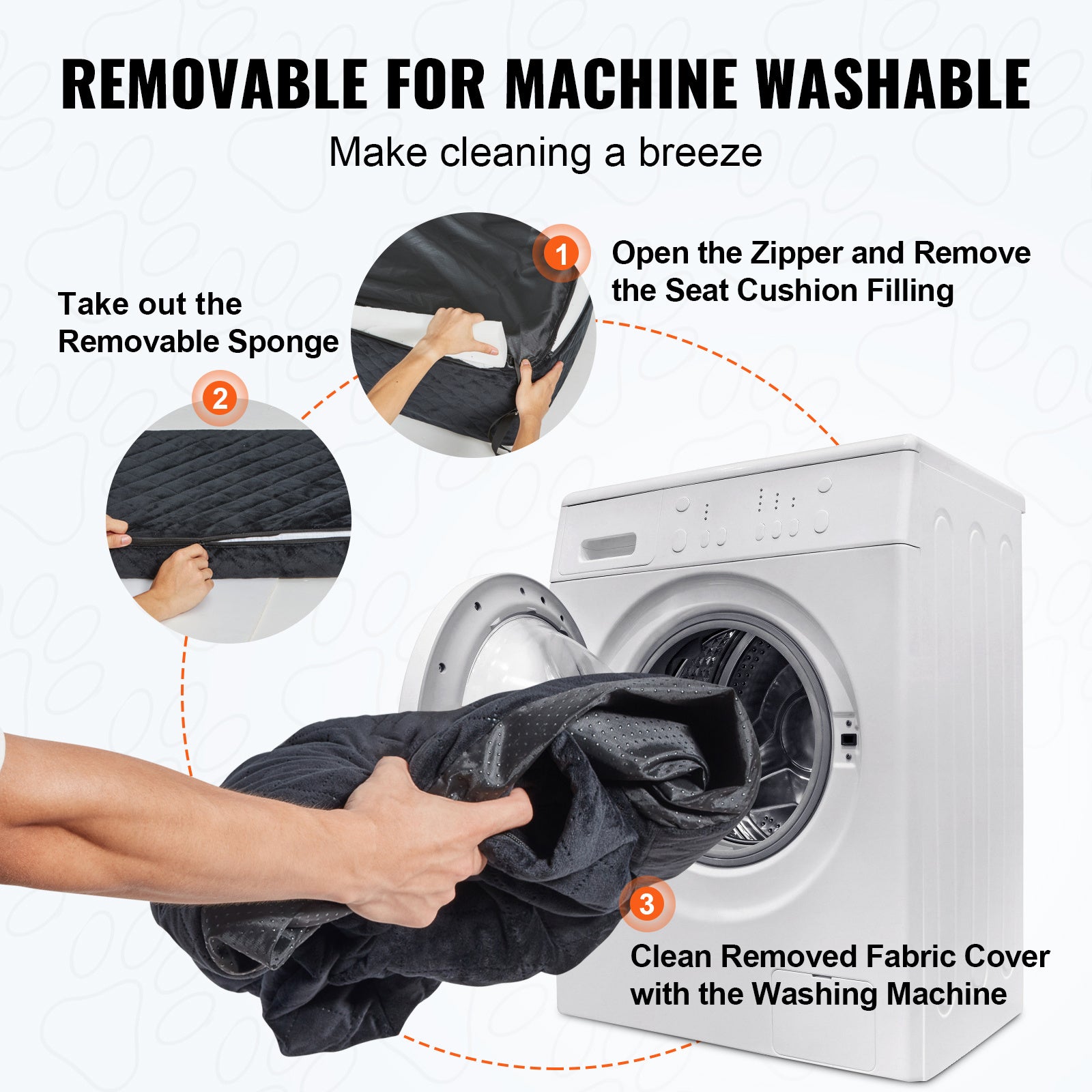 REMOVABLE FOR MACHINE WASHABLE

Make cleaning a breeze

1

Open the Zipper and Remove the Seat Cushion Filling

Take out the Removable Sponge

2

3

Clean Removed Fabric Cover with the Washing Machine