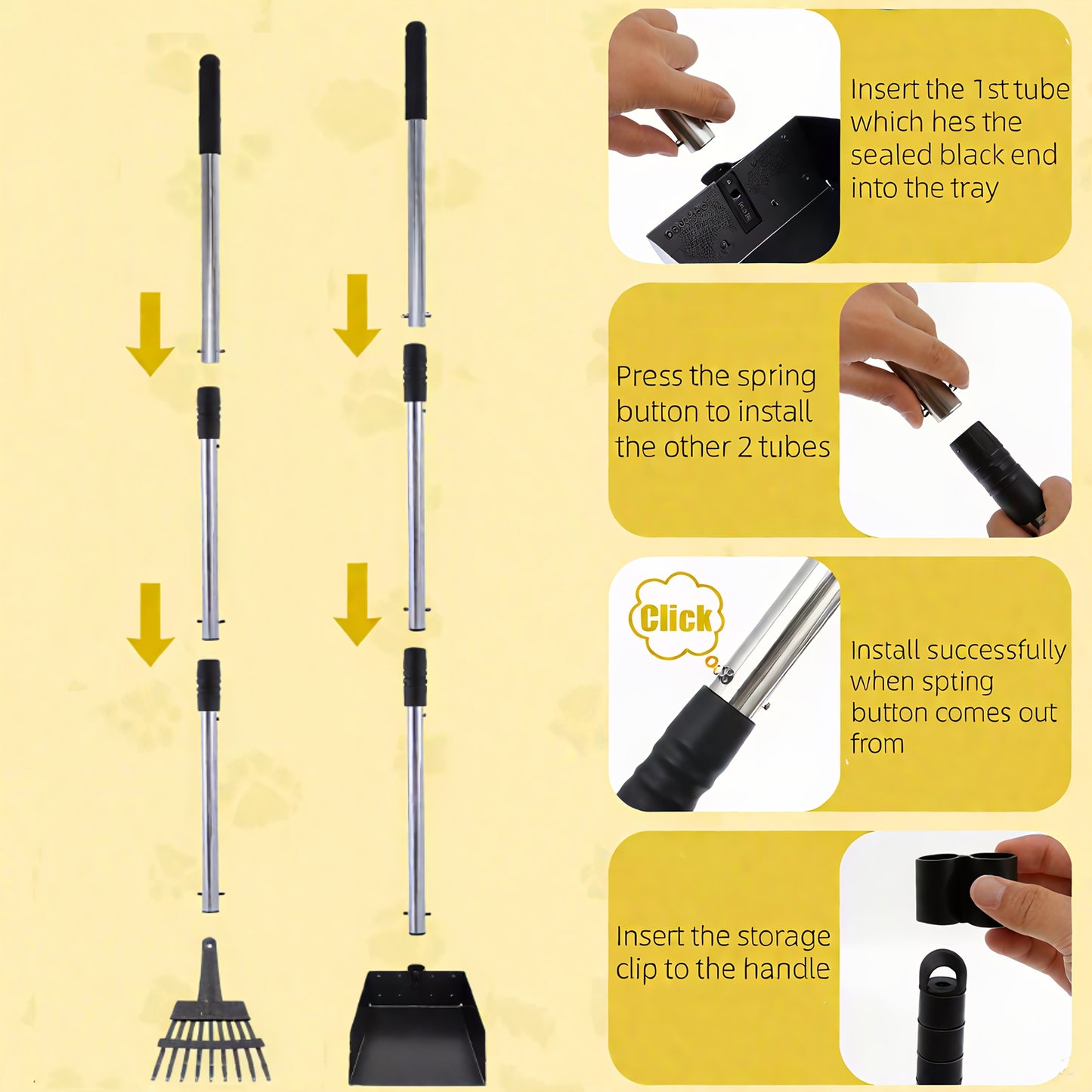 Insert the 1st tube which hes the sealed black end into the tray

Press the spring button to install the other 2 tubes

Click

Install successfully when spting button comes out from

Insert the storage clip to the handle